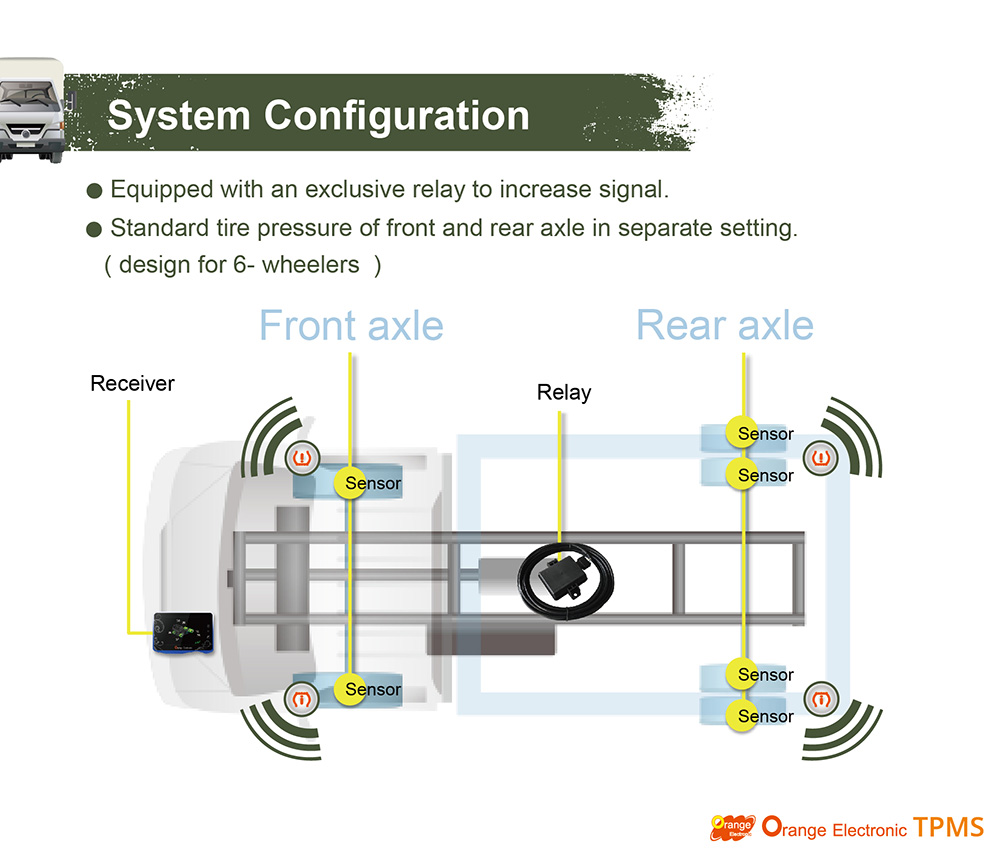 System Configuration

● Equipped with an exclusive relay to increase signal.

● Standard tire pressure of front and rear axle in separate setting. ( design for 6- wheelers )

Front axle

Rear axle

Receiver

Relay

Sensor

Sensor

Sensor

Sensor

Sensor

Sensor

Orange Electronic

Orange Electronic TPMS