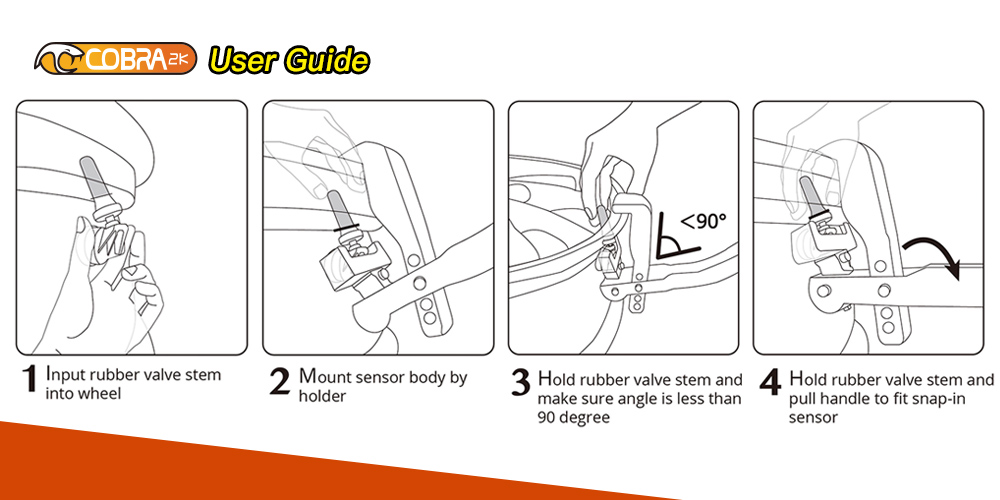 COBRA 2K User Guide

<90°

1 Input rubber valve stem into wheel

2 Mount sensor body by holder

3 Hold rubber valve stem and make sure angle is less than 90 degree

4 Hold rubber valve stem and pull handle to fit snap-in sensor